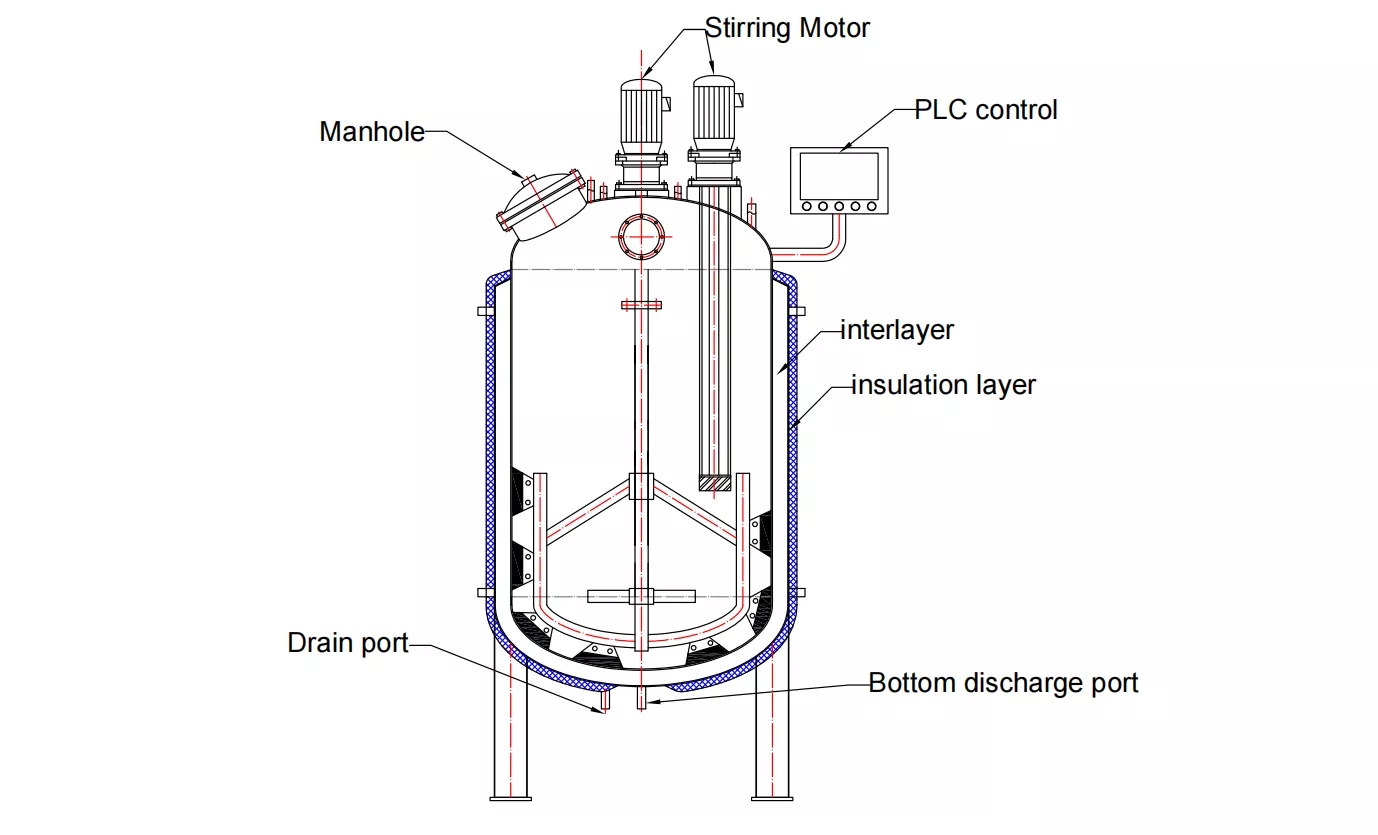 Stirring Motor
Manhole
PLC control
interlayer
insulation layer
Drain port
Bottom discharge port